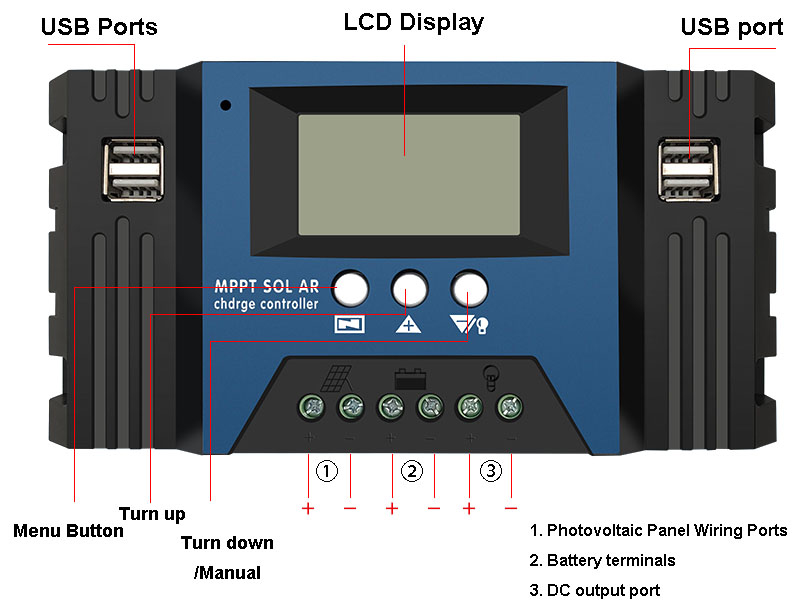 USB Ports

LCD Display

USB port

MPPT SOL AR
chdrge controller

+ − + − + −

① ② ③

+ − + − + −

Menu Button

Turn up

Turn down
/Manual

1. Photovoltaic Panel Wiring Ports
2. Battery terminals
3. DC output port